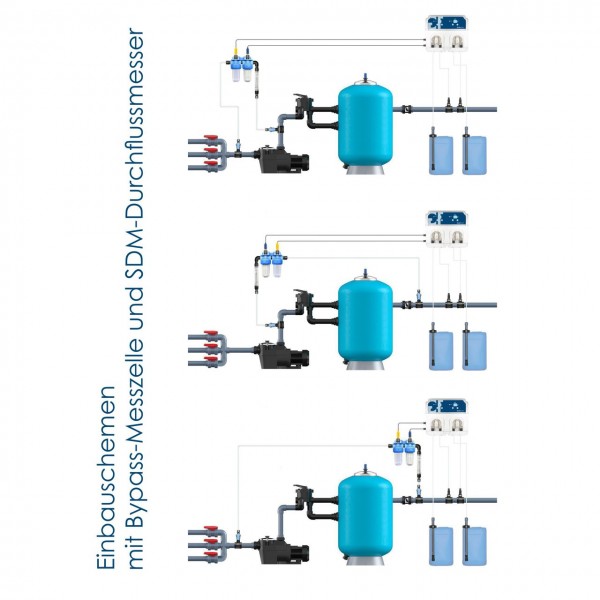 Einbauschemen
mit Bypass-Messzelle und SDM-Durchflussmesser