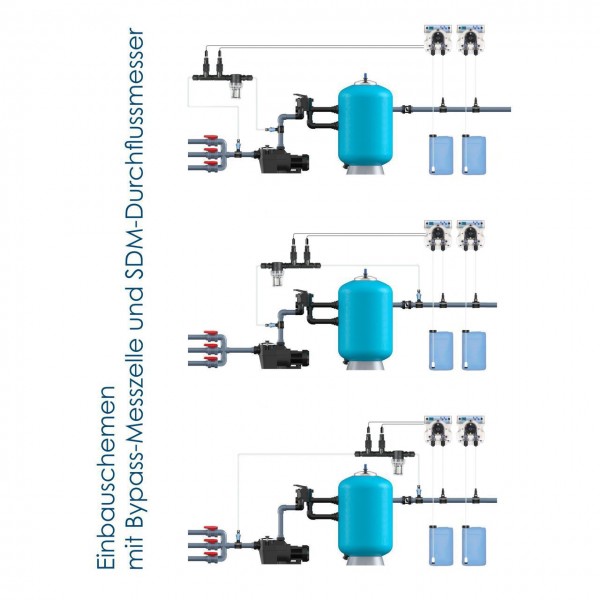 Einbauschemen
mit Bypass-Messzelle und SDM-Durchflussmesser