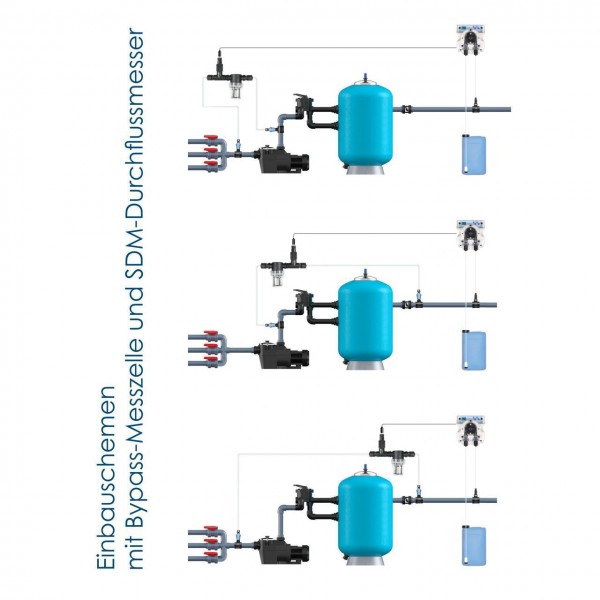 Einbauschemen
mit Bypass-Messzelle und SDM-Durchflussmesser